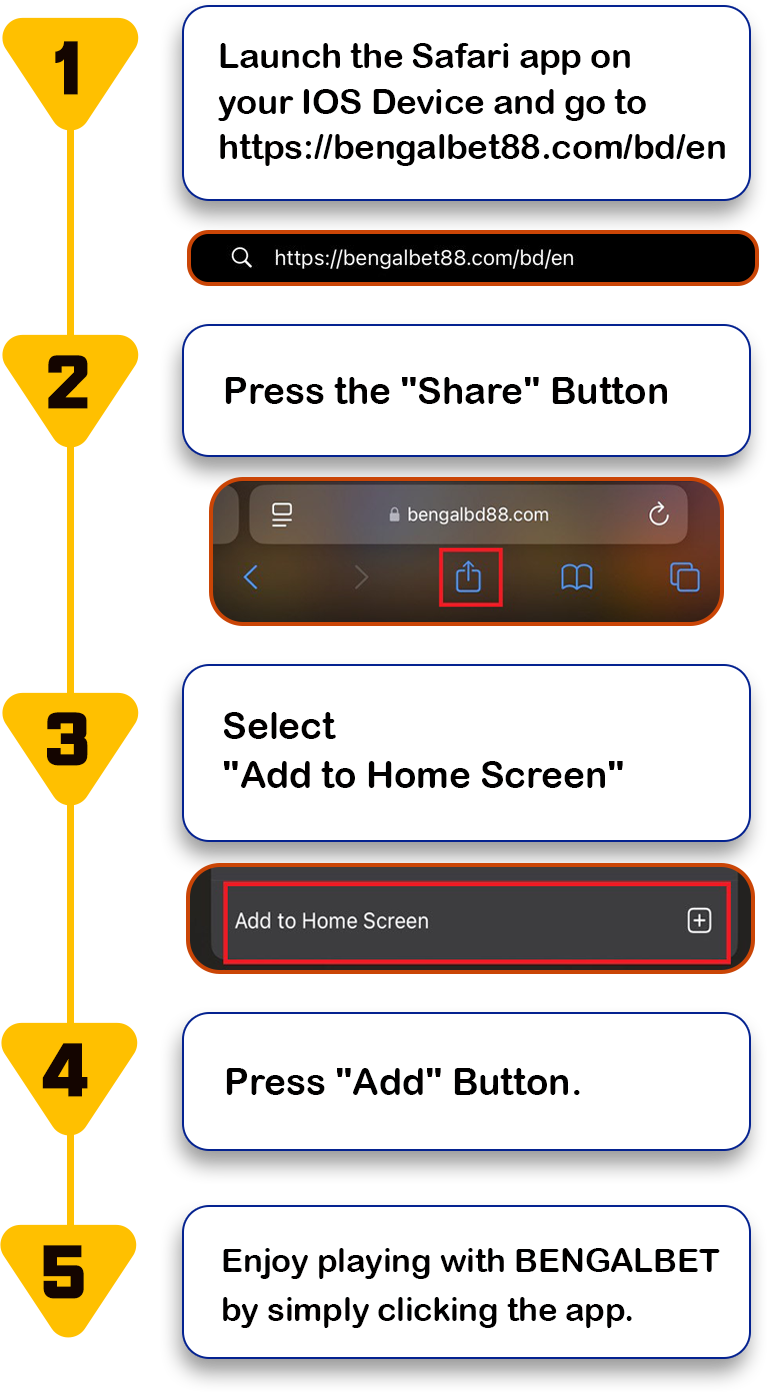 1

Launch the Safari app on your IOS Device and go to https://bengalbet88.com/bd/en

https://bengalbet88.com/bd/en

2

Press the "Share" Button

bengalbd88.com

3

Select "Add to Home Screen"

Add to Home Screen

4

Press "Add" Button.

5

Enjoy playing with BENGALBET by simply clicking the app.